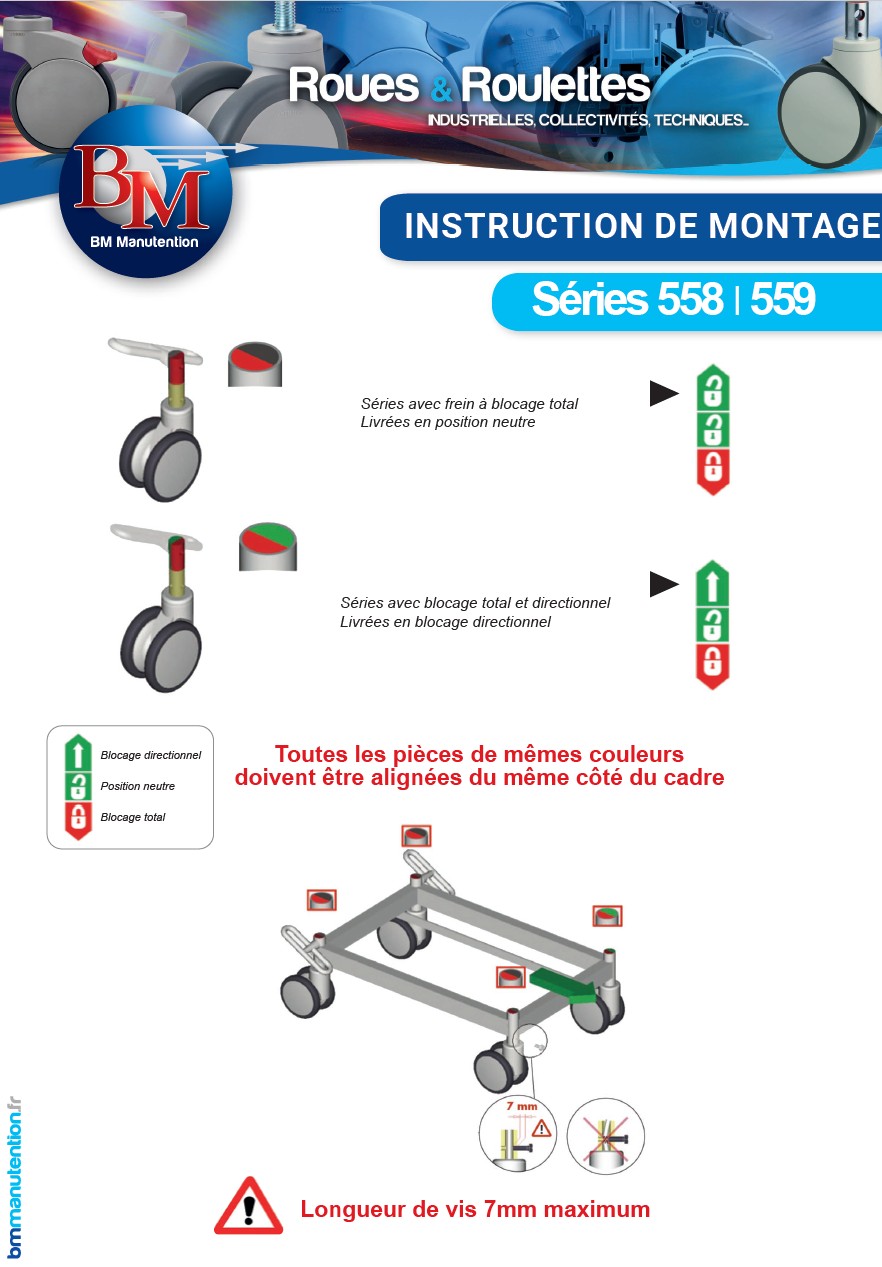 Roues & Roulettes
INDUSTRIELLES, COLLECTIVITÉS, TECHNIQUES...

BM
BM Manutention

INSTRUCTION DE MONTAGE

Séries 558 | 559

Séries avec frein à blocage total
Livrées en position neutre

Séries avec blocage total et directionnel
Livrées en blocage directionnel

Blocage directionnel
Position neutre
Blocage total

Toutes les pièces de mêmes couleurs doivent être alignées du même côté du cadre

7 mm

Longueur de vis 7mm maximum

bmmanutention.fr